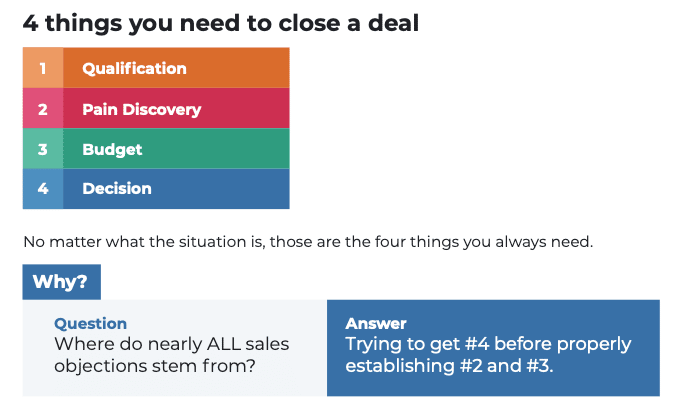 4 things you need to close a deal

| 1 | Qualification |
|---|---|
| 2 | Pain Discovery |
| 3 | Budget |
| 4 | Decision |

No matter what the situation is, those are the four things you always need.

Why?

Question
Where do nearly ALL sales objections stem from?

Answer
Trying to get #4 before properly establishing #2 and #3.