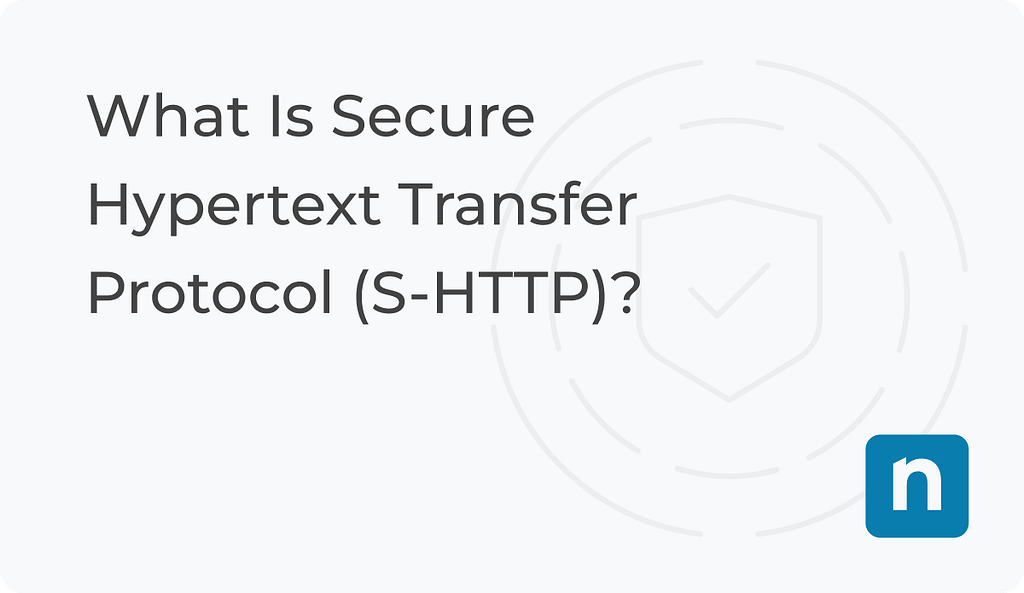 What Is Secure Hypertext Transfer Protocol (S-HTTP)?

n